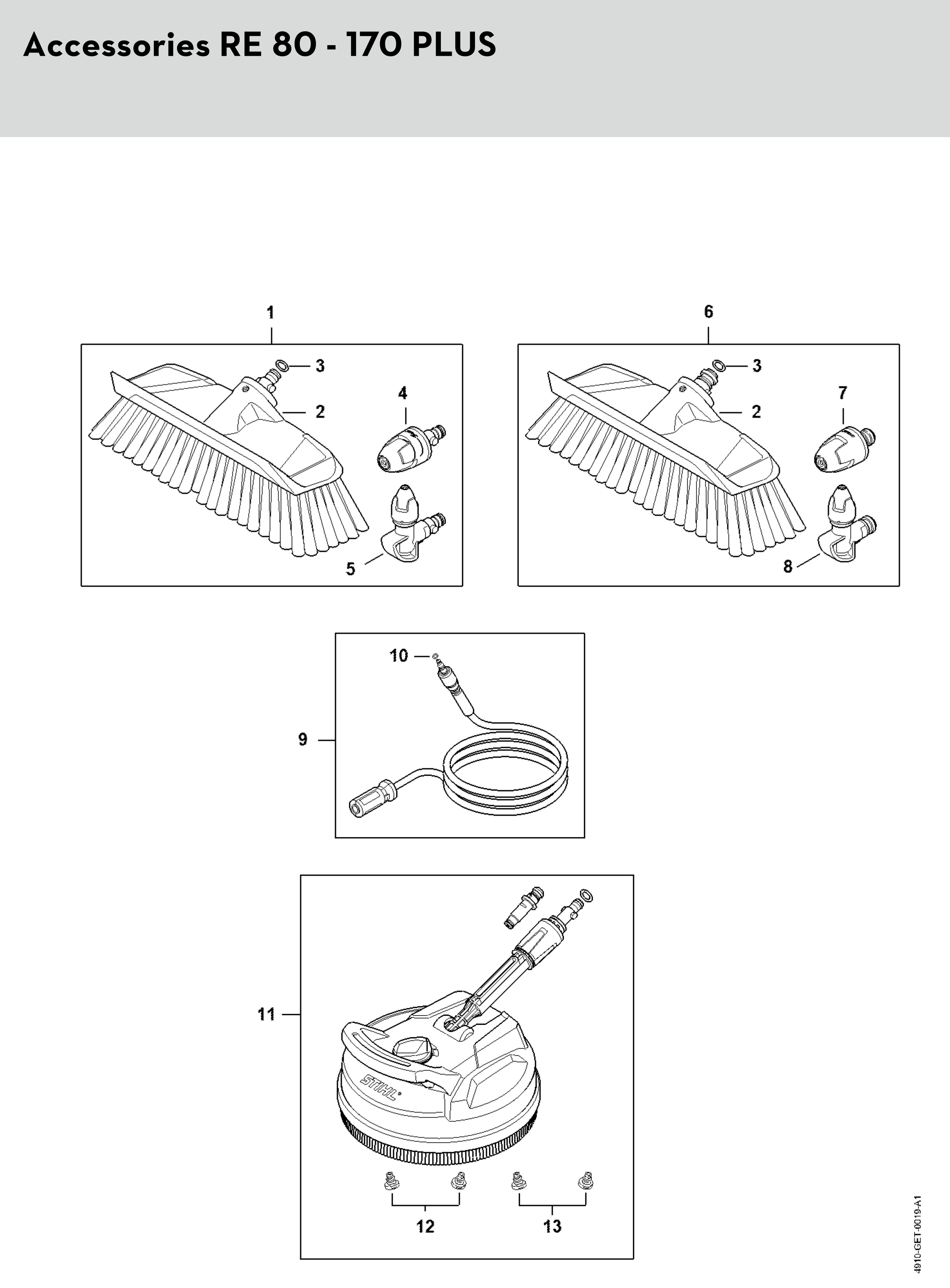 Accessories RE 80 - 170 PLUS

1

3

2

4

5

6

3

2

7

8

10

9

11

STIHL

12

13

4910-GET-0019-A1